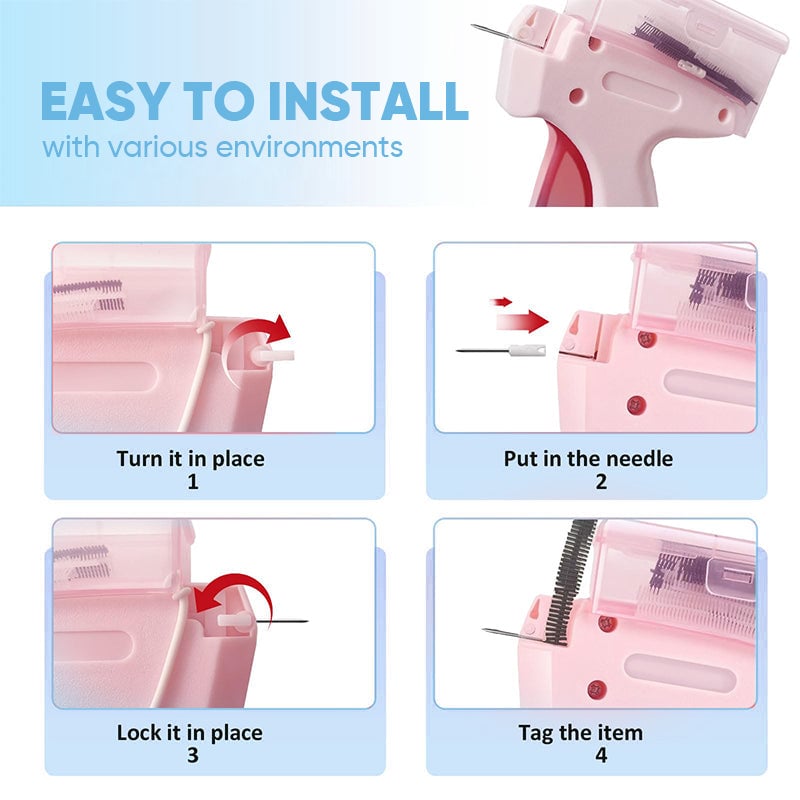 EASY TO INSTALL
with various environments

Turn it in place
1

Put in the needle
2

Lock it in place
3

Tag the item
4