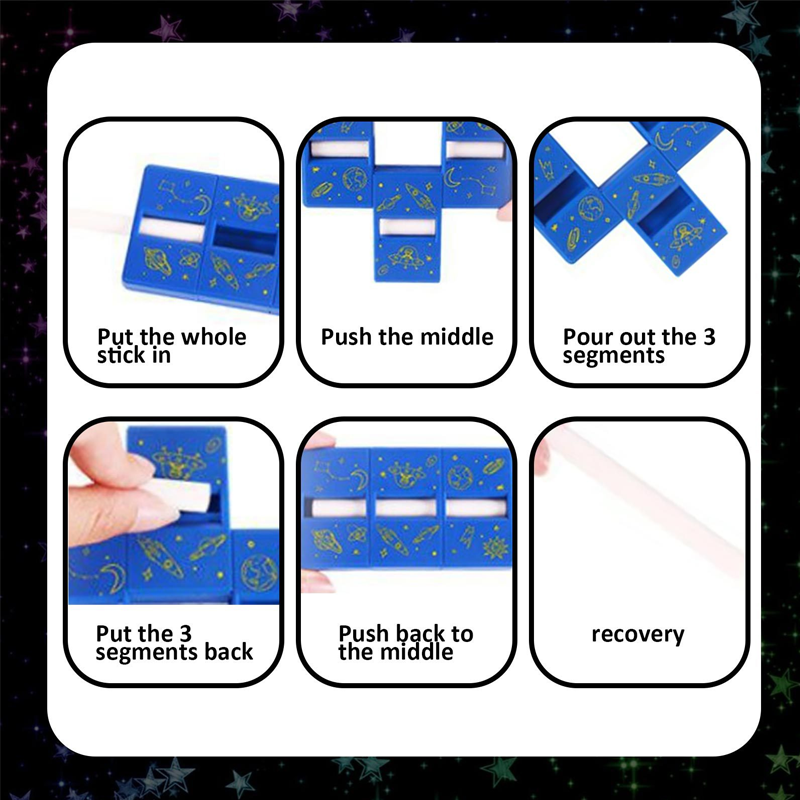 Put the whole stick in

Push the middle

Pour out the 3 segments

Put the 3 segments back

Push back to the middle

recovery