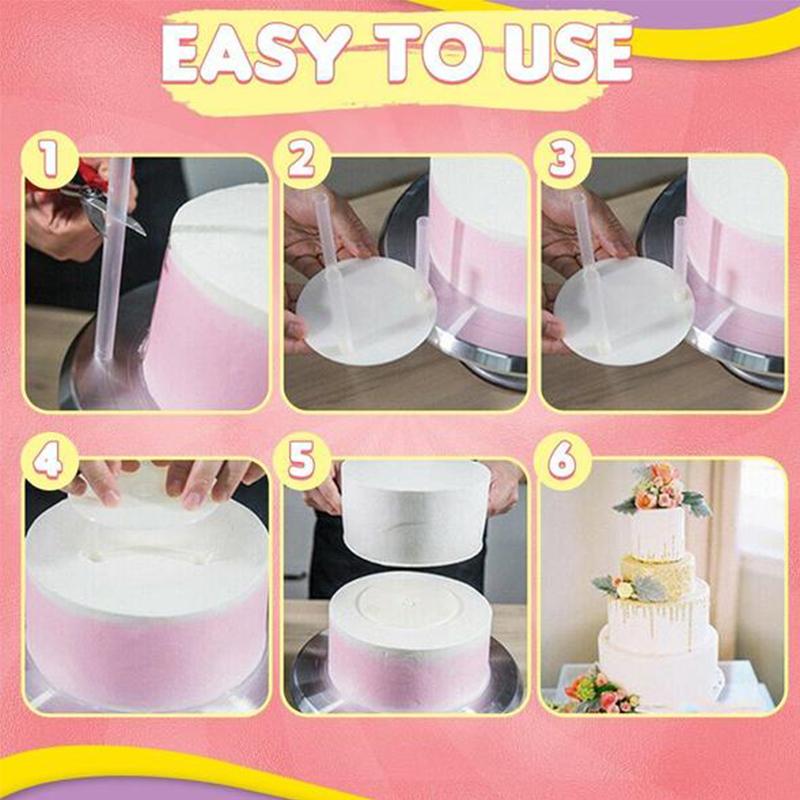 EASY TO USE

1

2

3

4

5

6