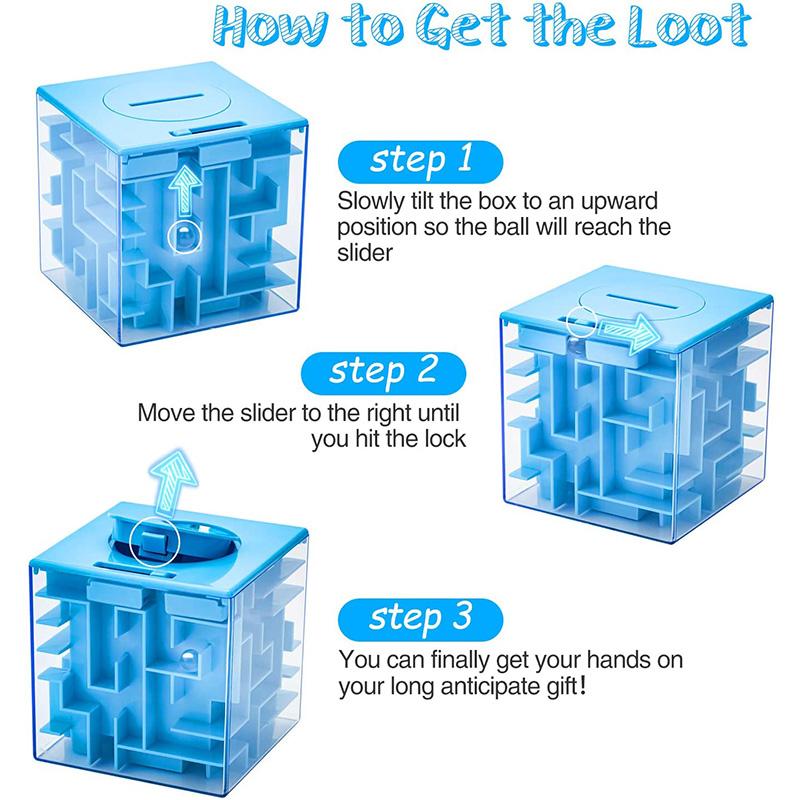 How to Get the Loot

step 1

Slowly tilt the box to an upward position so the ball will reach the slider

step 2

Move the slider to the right until you hit the lock

step 3

You can finally get your hands on your long anticipate gift!