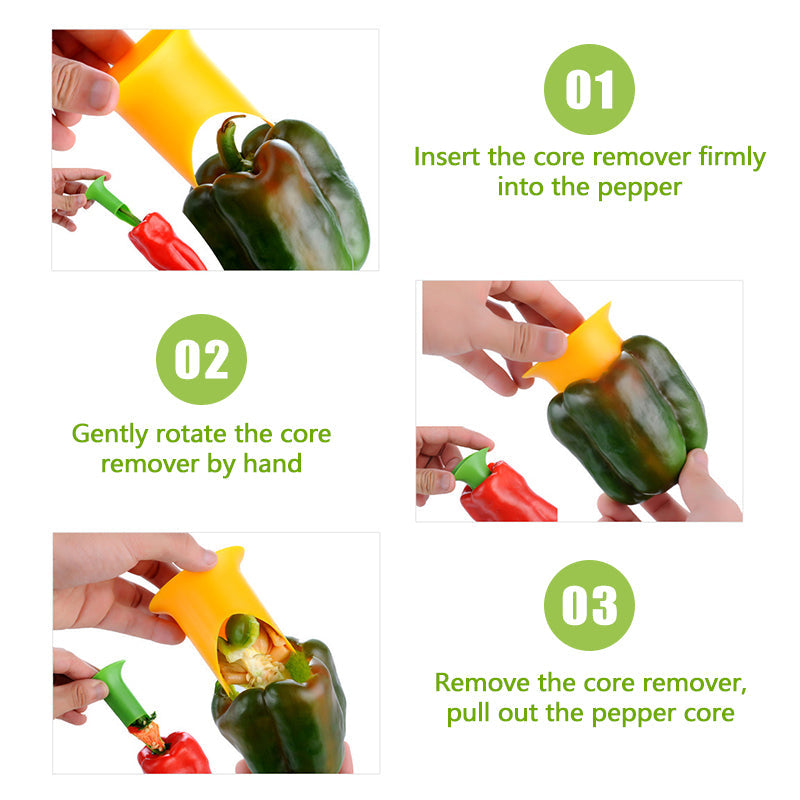 01

Insert the core remover firmly into the pepper

02

Gently rotate the core remover by hand

03

Remove the core remover, pull out the pepper core