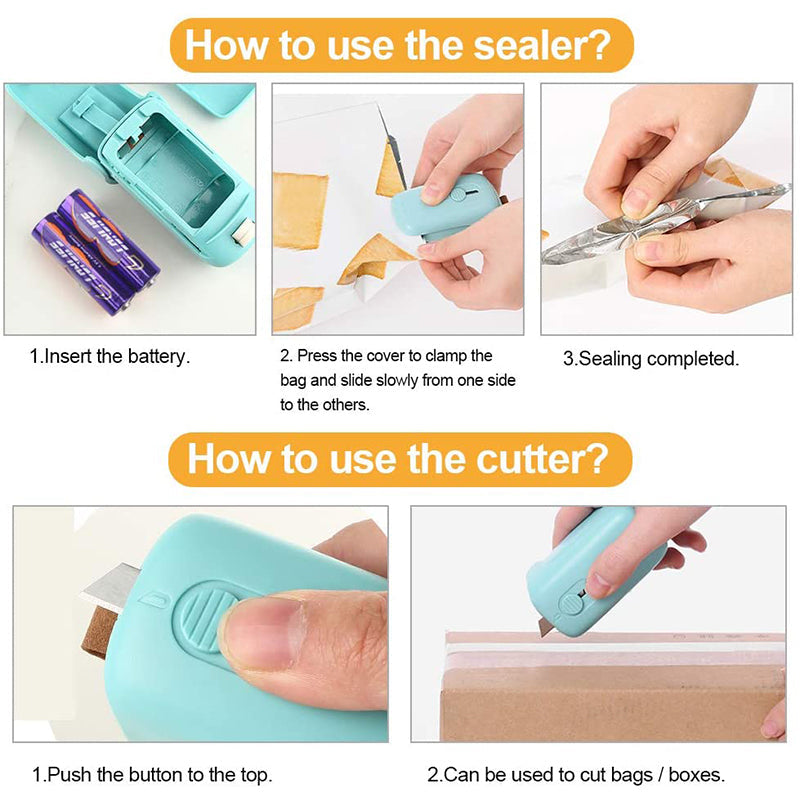 How to use the sealer?

1.Insert the battery.

2. Press the cover to clamp the bag and slide slowly from one side to the others.

3.Sealing completed.

How to use the cutter?

1.Push the button to the top.

2.Can be used to cut bags / boxes.