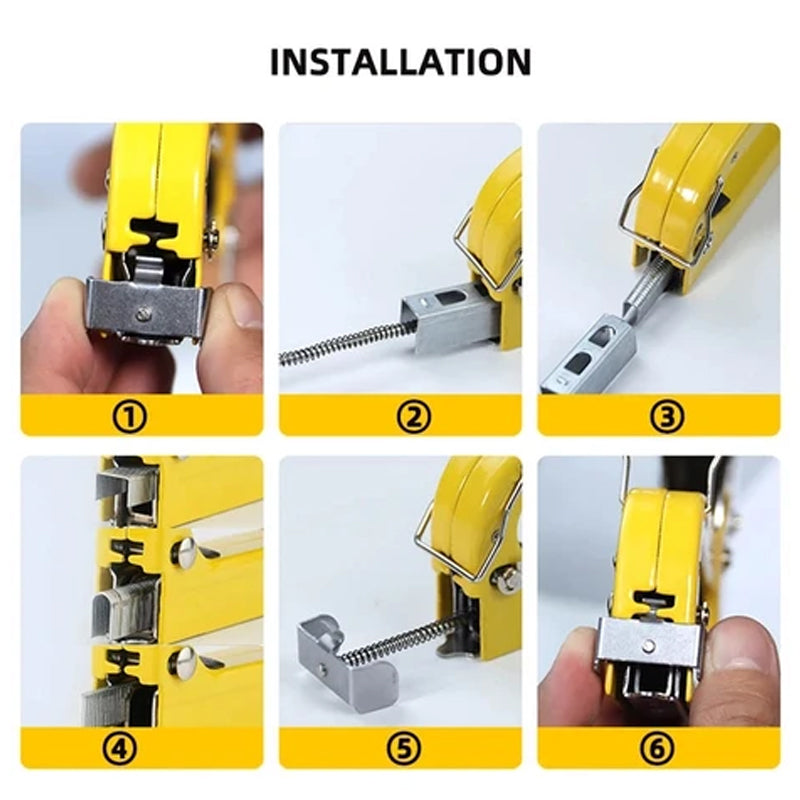 INSTALLATION

①

②

③

④

⑤

⑥