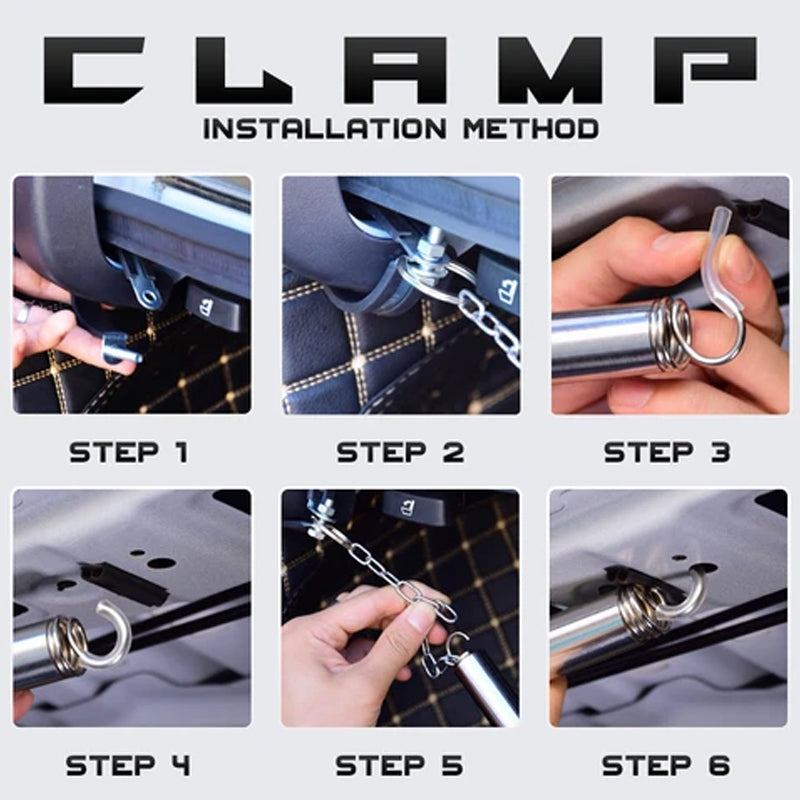 CLAMP
INSTALLATION METHOD

STEP 1

STEP 2

STEP 3

STEP 4

STEP 5

STEP 6